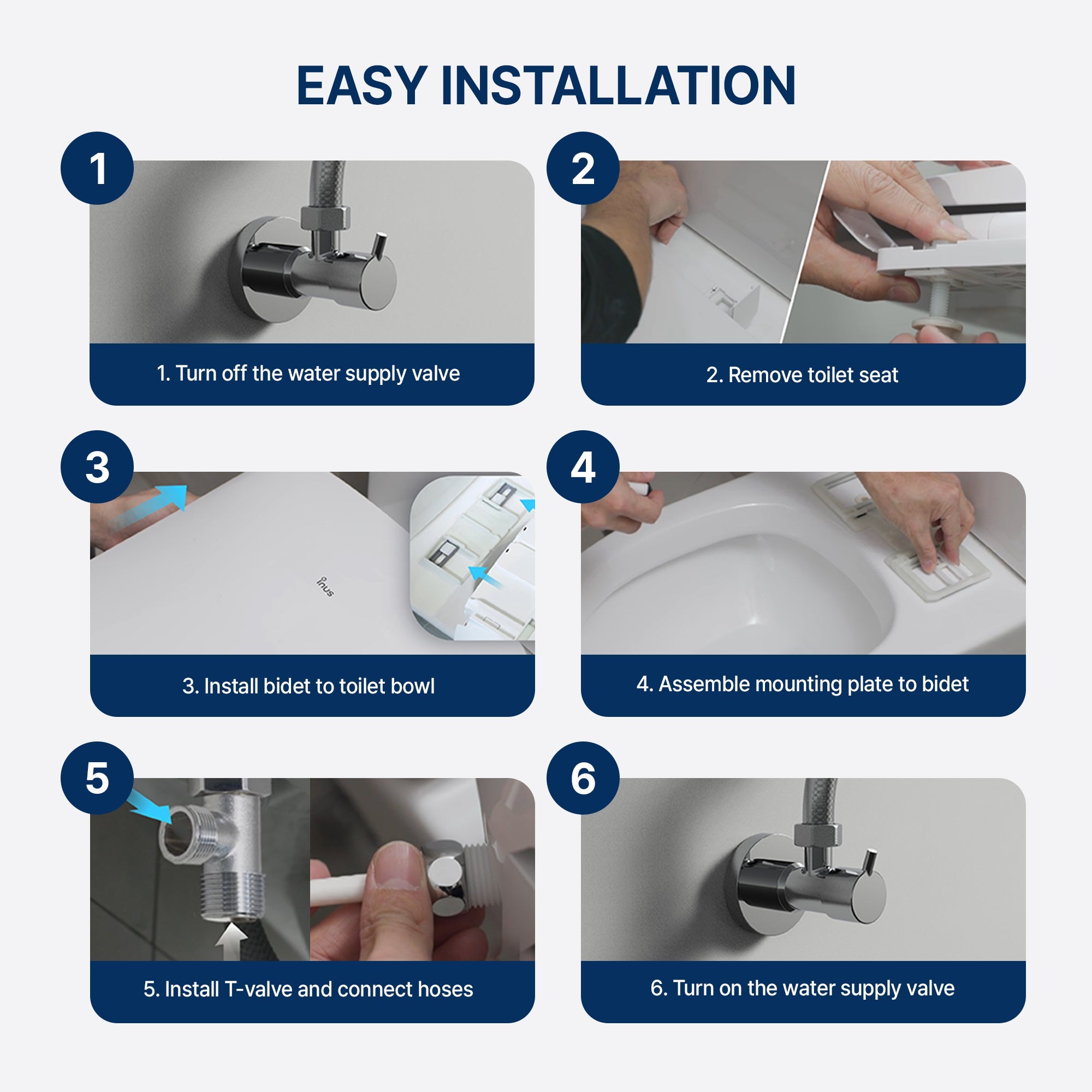 EASY INSTALLATION

1

1. Turn off the water supply valve

2

2. Remove toilet seat

3

inus

3. Install bidet to toilet bowl

4

4. Assemble mounting plate to bidet

5

5. Install T-valve and connect hoses

6

6. Turn on the water supply valve